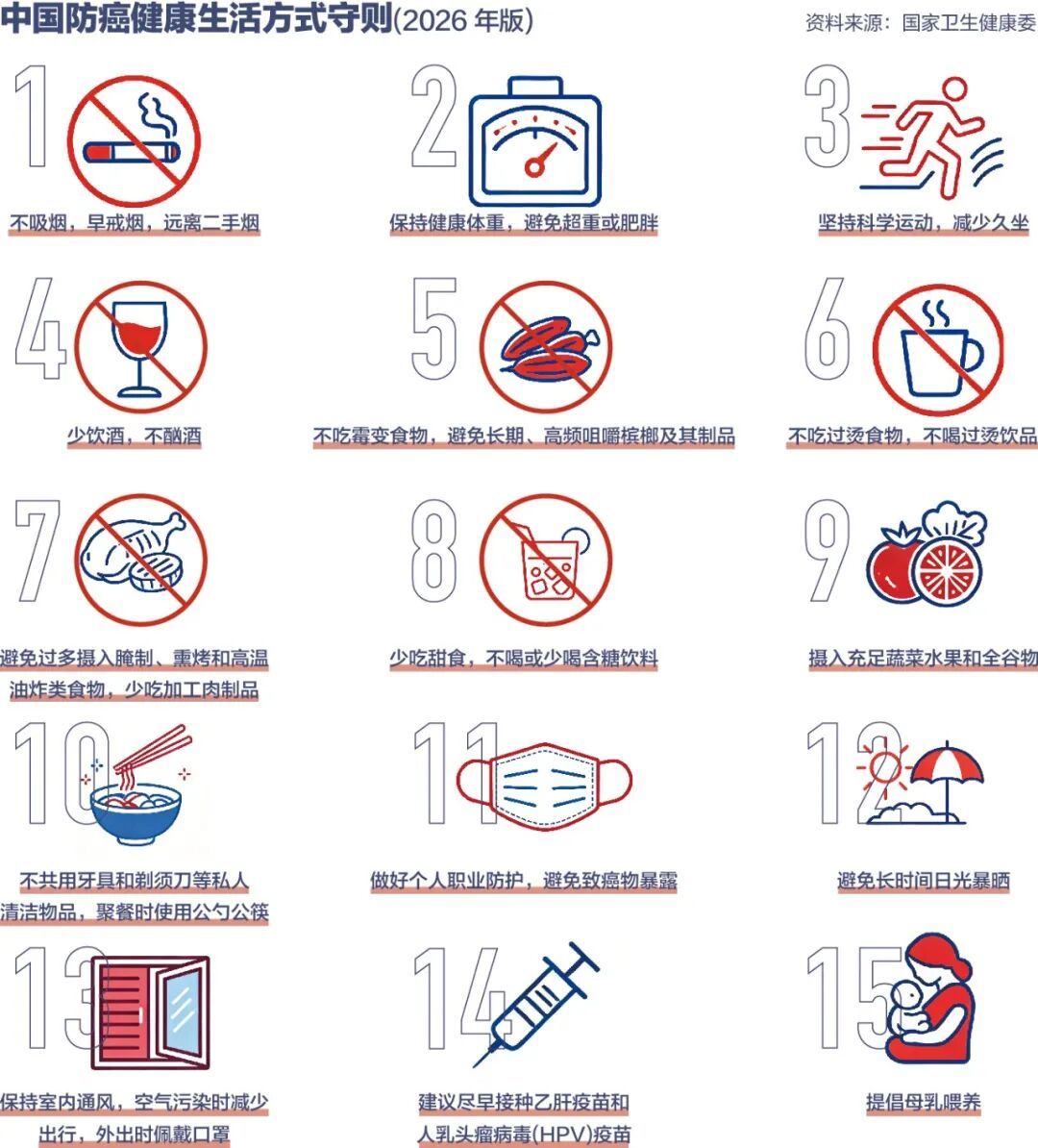 中国防癌健康生活方式守则(2026 年版)

资料来源：国家卫生健康委

1
不吸烟，早戒烟，远离二手烟

2
保持健康体重，避免超重或肥胖

3
坚持科学运动，减少久坐

4
少饮酒，不酗酒

5
不吃霉变食物，避免长期、高频咀嚼槟榔及其制品

6
不吃过烫食物，不喝过烫饮品

7
避免过多摄入腌制、熏烤和高温油炸类食物，少吃加工肉制品

8
少吃甜食，不喝或少喝含糖饮料

9
摄入充足蔬菜水果和全谷物

10
不共用牙具和剃须刀等私人清洁物品，聚餐时使用公勺公筷

11
做好个人职业防护，避免致癌物暴露

12
避免长时间日光暴晒

13
保持室内通风，空气污染时减少出行，外出时佩戴口罩

14
建议尽早接种乙肝疫苗和人乳头瘤病毒(HPV)疫苗

15
提倡母乳喂养